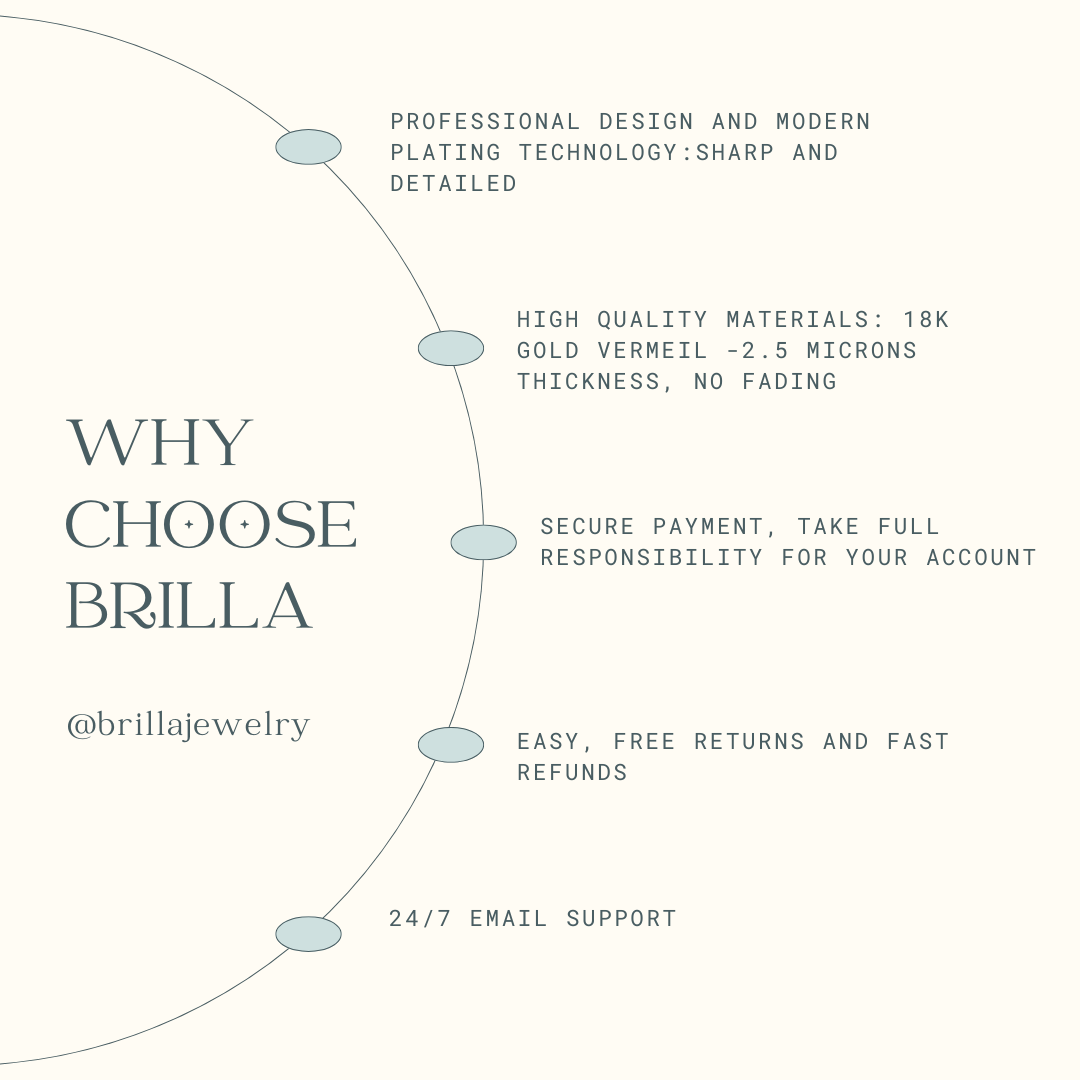 WHY CHOOSE BRILLA

@brillajewelry

PROFESSIONAL DESIGN AND MODERN PLATING TECHNOLOGY:SHARP AND DETAILED

HIGH QUALITY MATERIALS: 18K GOLD VERMEIL -2.5 MICRONS THICKNESS, NO FADING

SECURE PAYMENT, TAKE FULL RESPONSIBILITY FOR YOUR ACCOUNT

EASY, FREE RETURNS AND FAST REFUNDS

24/7 EMAIL SUPPORT